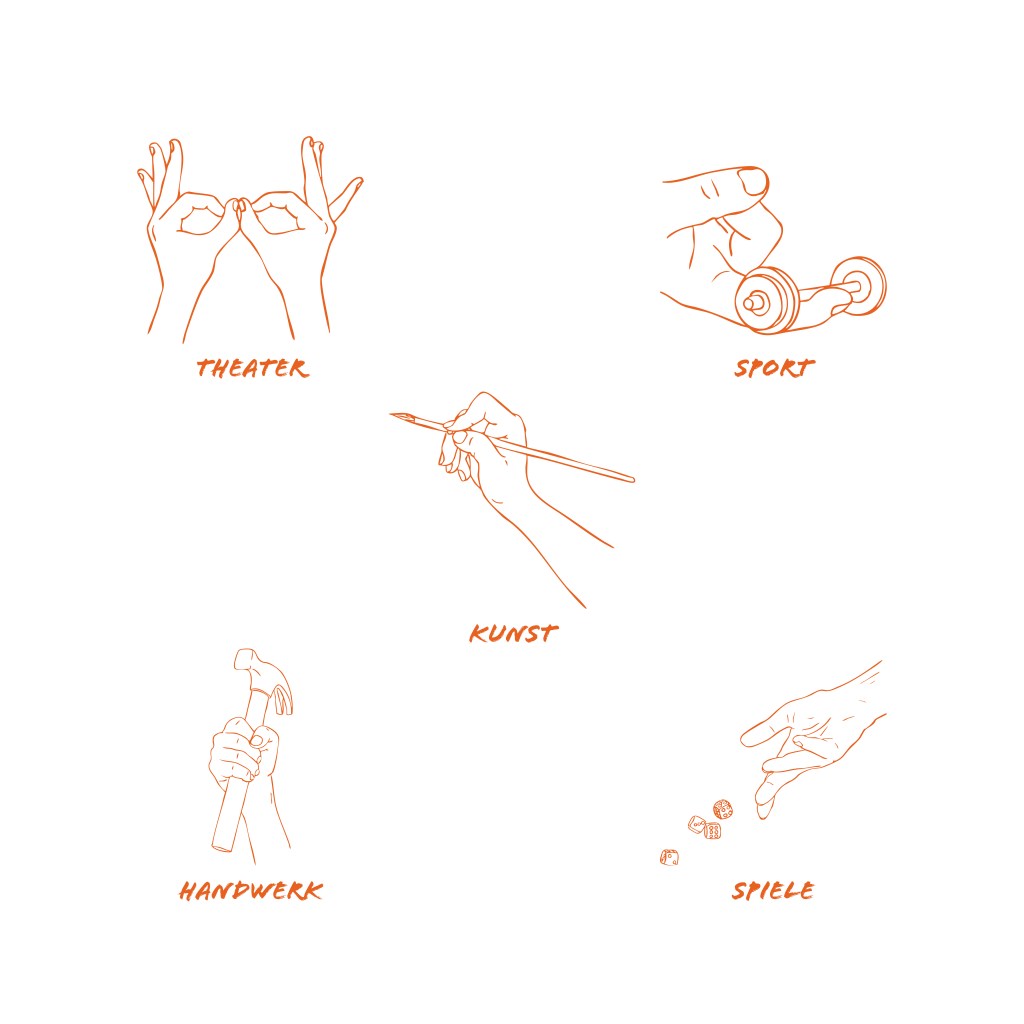 THEATER

SPORT

KUNST

HANDWERK

SPIELE